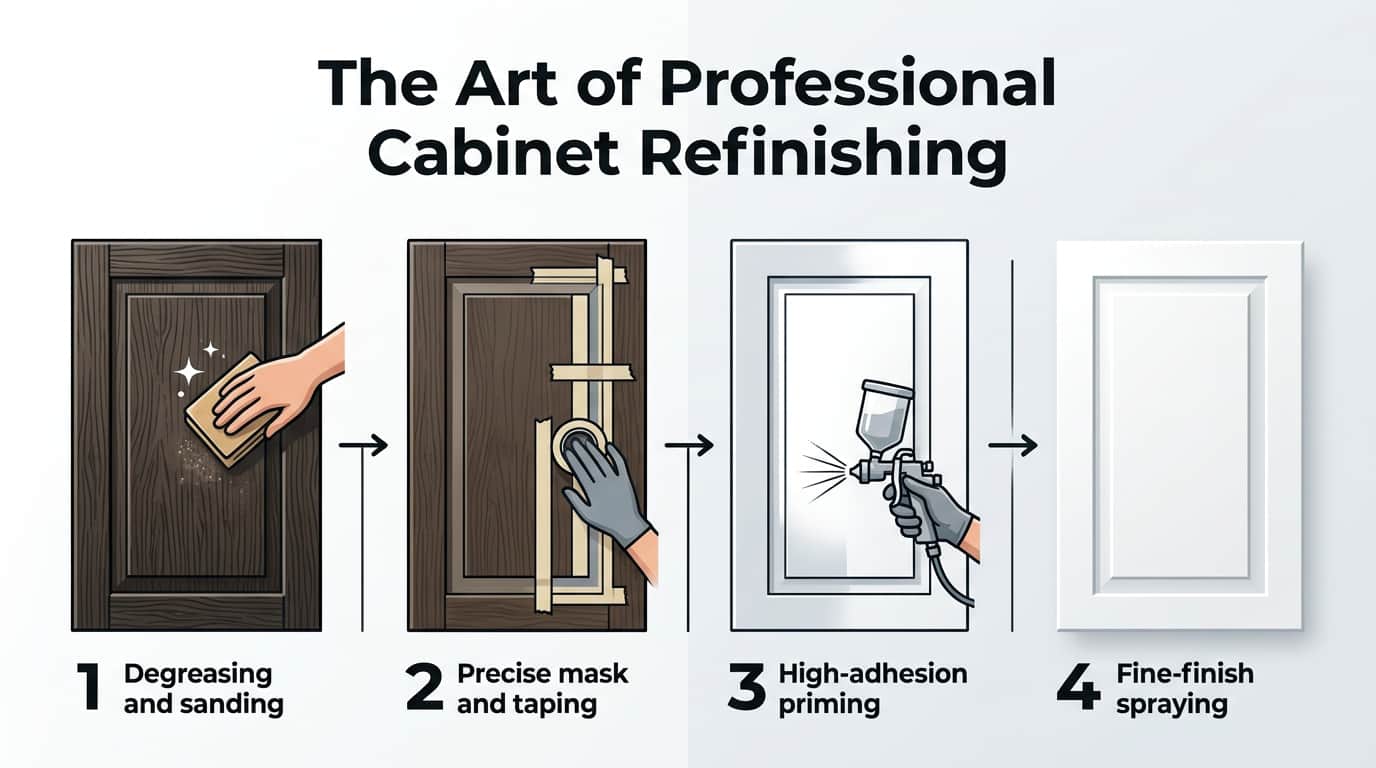 The Art of Professional Cabinet Refinishing

1 Degreasing and sanding

2 Precise mask and taping

3 High-adhesion priming

4 Fine-finish spraying